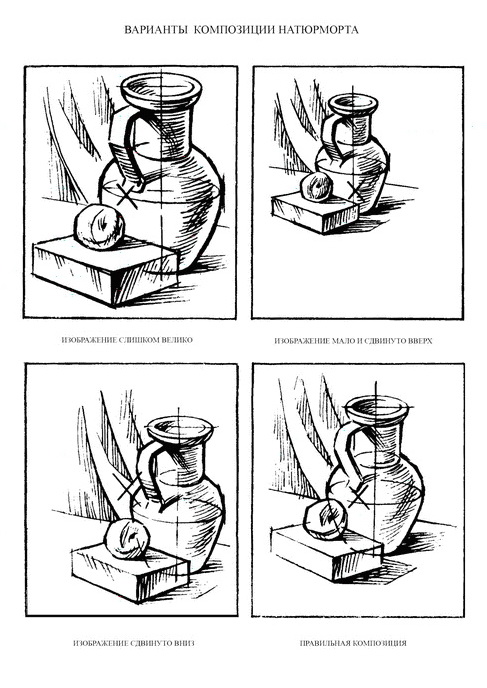 ВАРИАНТЫ КОМПОЗИЦИИ НАТЮРМОРТА

ИЗОБРАЖЕНИЕ СЛИШКОМ ВЕЛИКО

ИЗОБРАЖЕНИЕ МАЛО И СДВИНУТО ВВЕРХ

ИЗОБРАЖЕНИЕ СДВИНУТО ВНИЗ

ПРАВИЛЬНАЯ КОМПОЗИЦИЯ