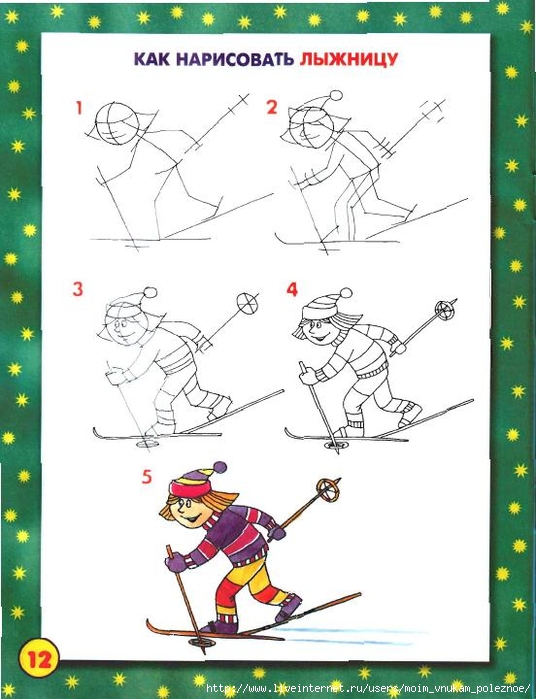 КАК НАРИСОВАТЬ ЛЫЖНИЦУ

1

2

3

4

5

12

http://www.liveinternet.ru/users/moim_vnukam_poleznoe/