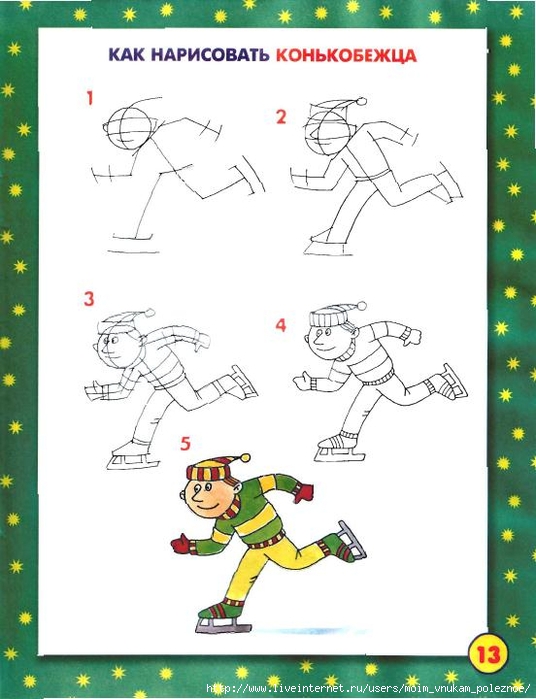 КАК НАРИСОВАТЬ КОНЬКОБЕЖЦА

1

2

3

4

5

13

http://www.liveinternet.ru/users/moim_vnukam_poleznoe/